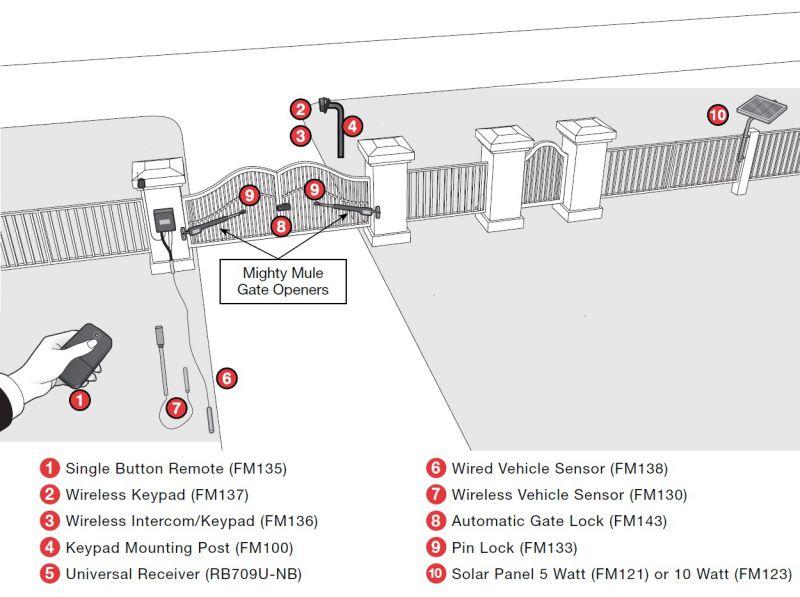 2
3
4
10
9
9
8
Mighty Mule Gate Openers
6
1
7

1 Single Button Remote (FM135)
2 Wireless Keypad (FM137)
3 Wireless Intercom/Keypad (FM136)
4 Keypad Mounting Post (FM100)
5 Universal Receiver (RB709U-NB)

6 Wired Vehicle Sensor (FM138)
7 Wireless Vehicle Sensor (FM130)
8 Automatic Gate Lock (FM143)
9 Pin Lock (FM133)
10 Solar Panel 5 Watt (FM121) or 10 Watt (FM123)